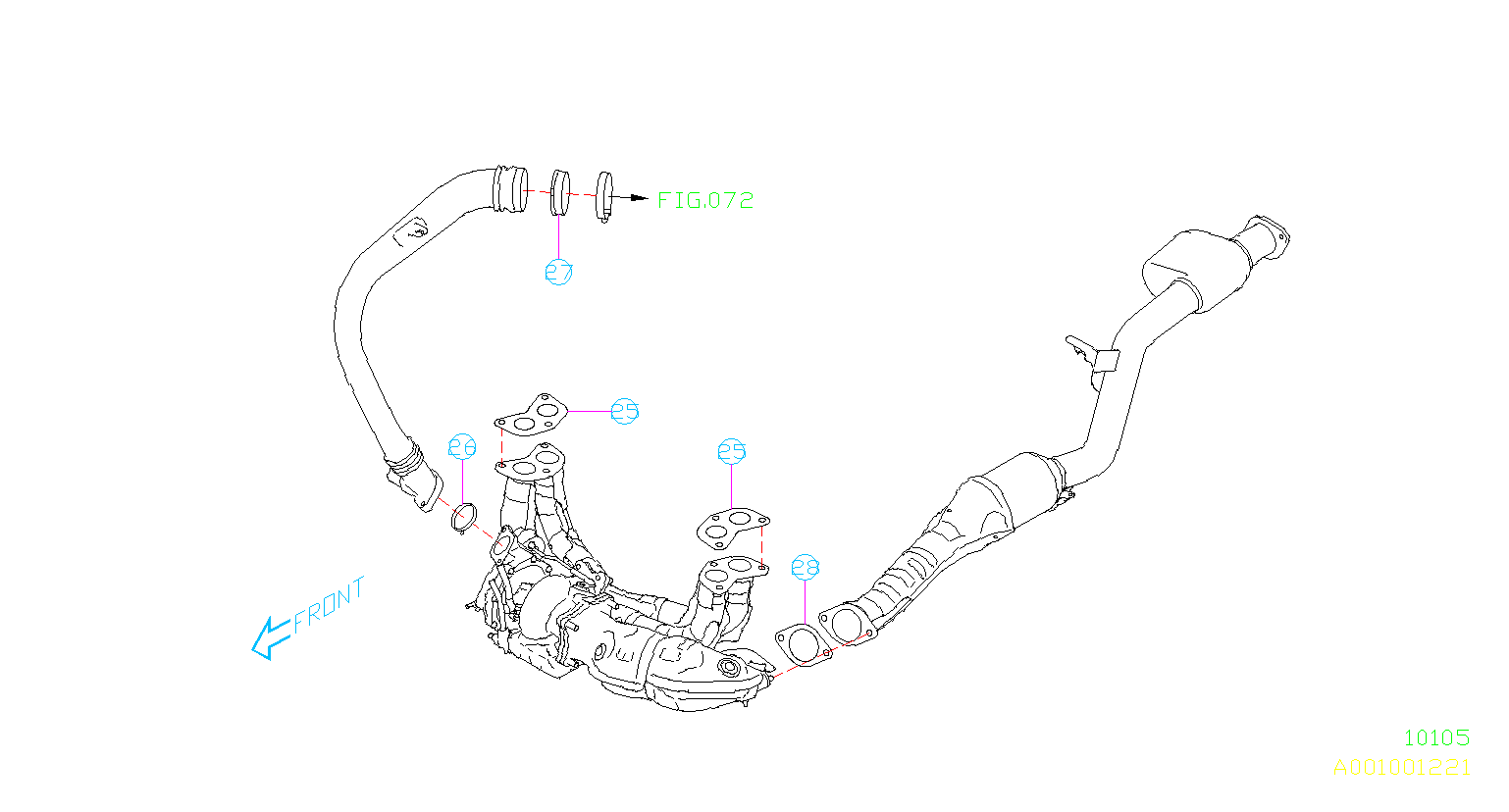 FIG.072
27
25
26
25
28
FRONT
10105
A001001221