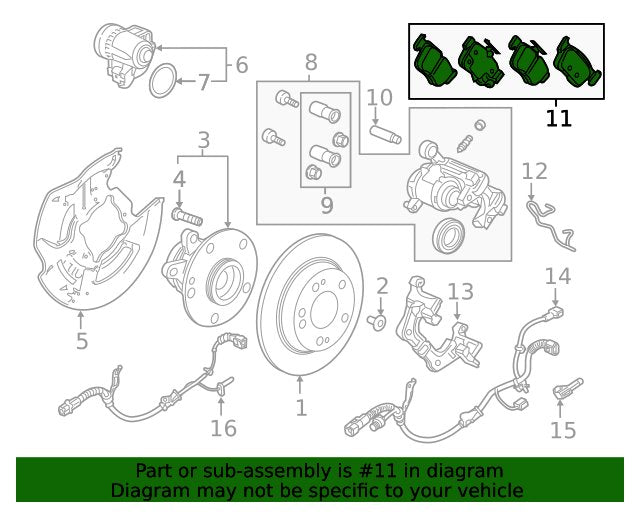 6
7
8
10
11
3
4
9
12
5
2
13
14
1
16
15

Part or sub-assembly is #11 in diagram
Diagram may not be specific to your vehicle