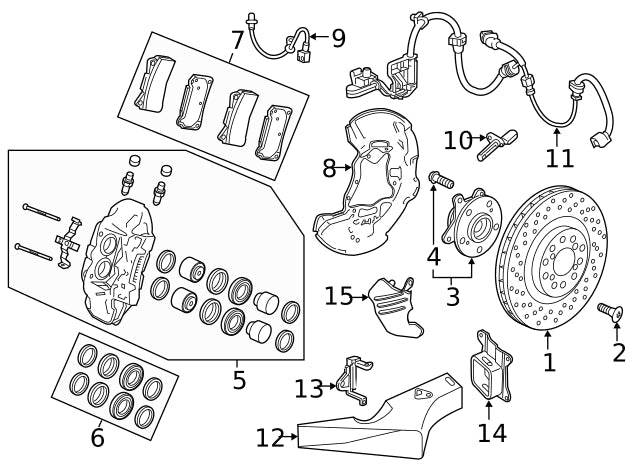 7
9
10
11
8
4
3
15
1
2
5
6
13
12
14