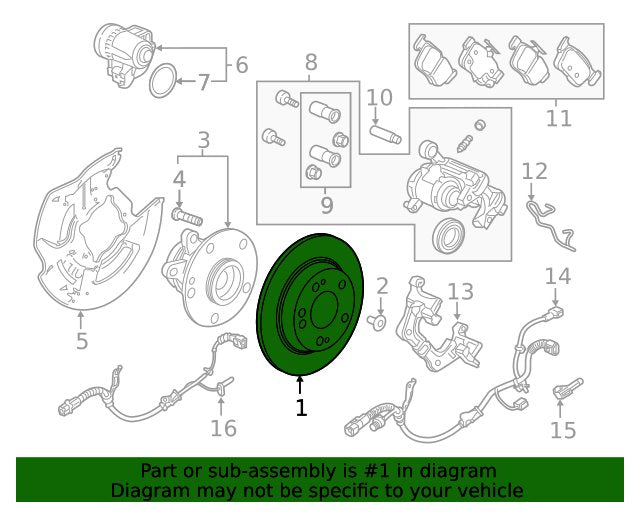 6
7
8
10
11
3
4
9
12
5
2
13
14
1
16
15

Part or sub-assembly is #1 in diagram
Diagram may not be specific to your vehicle