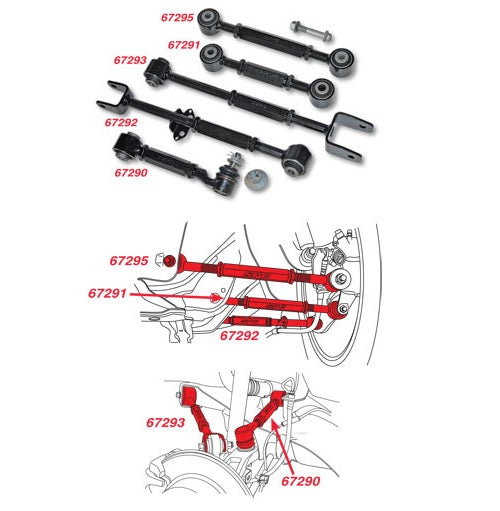 67295
67291
67293
67292
67290

67295
67291
67292

67293
67290