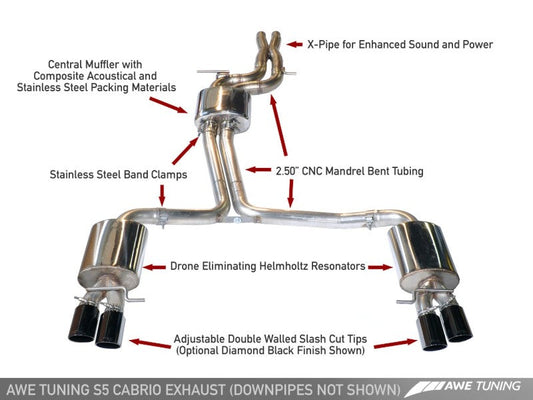 X-Pipe for Enhanced Sound and Power

Central Muffler with Composite Acoustical and Stainless Steel Packing Materials

Stainless Steel Band Clamps

2.50" CNC Mandrel Bent Tubing

Drone Eliminating Helmholtz Resonators

Adjustable Double Walled Slash Cut Tips (Optional Diamond Black Finish Shown)

AWE TUNING S5 CABRIO EXHAUST (DOWNPIPES NOT SHOWN)

AWE TUNING