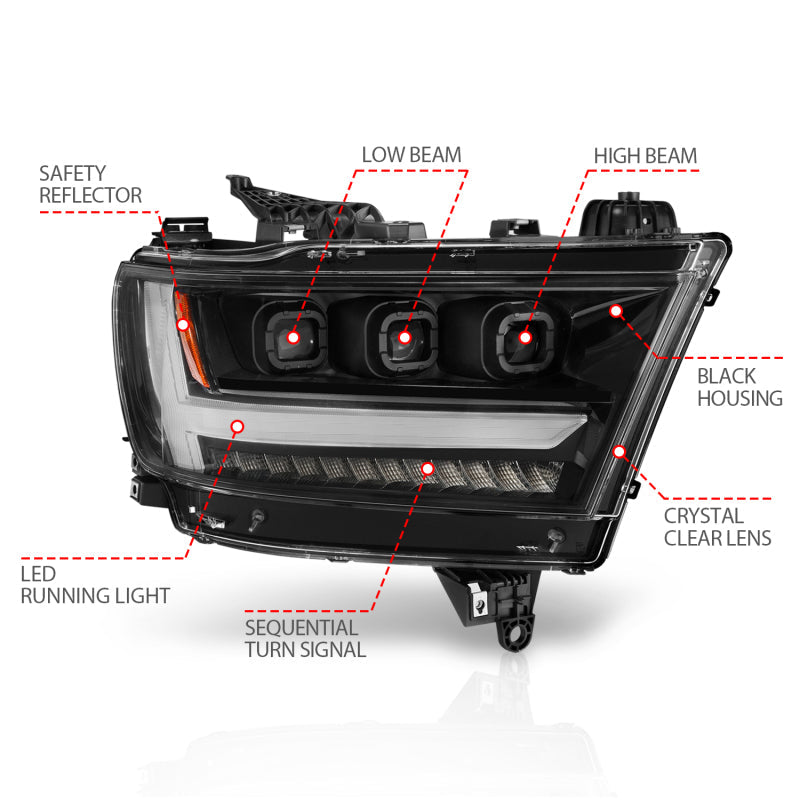 SAFETY REFLECTOR

LOW BEAM

HIGH BEAM

BLACK HOUSING

CRYSTAL CLEAR LENS

LED RUNNING LIGHT

SEQUENTIAL TURN SIGNAL